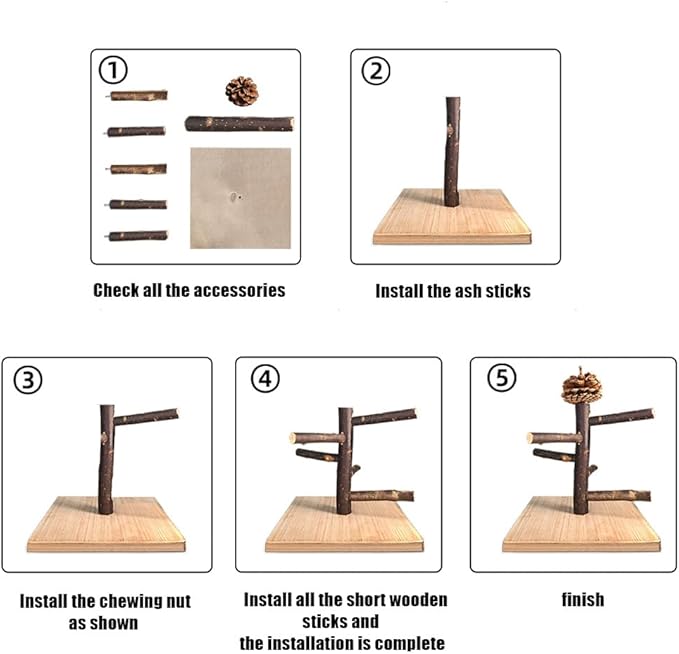 ①

Check all the accessories

②

Install the ash sticks

③

Install the chewing nut as shown

④

Install all the short wooden sticks and the installation is complete

⑤

finish