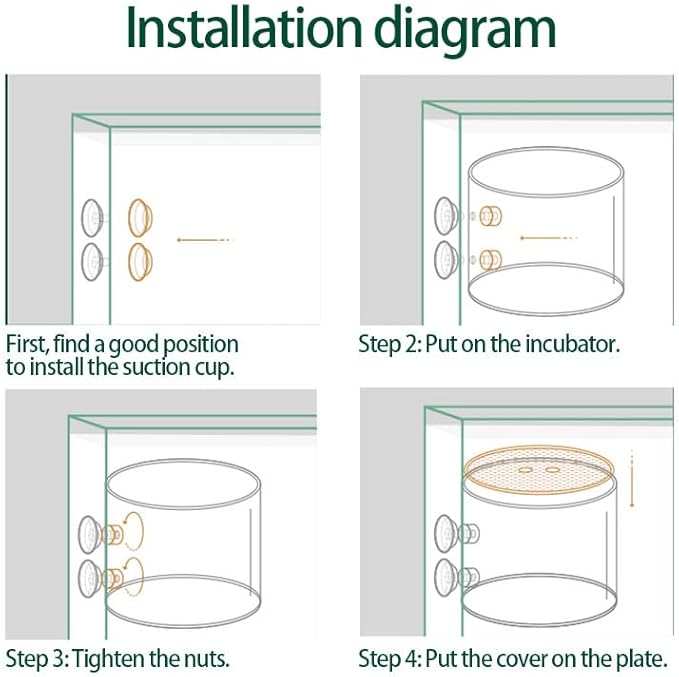 Installation diagram

First, find a good position to install the suction cup.

Step 2: Put on the incubator.

Step 3: Tighten the nuts.

Step 4: Put the cover on the plate.