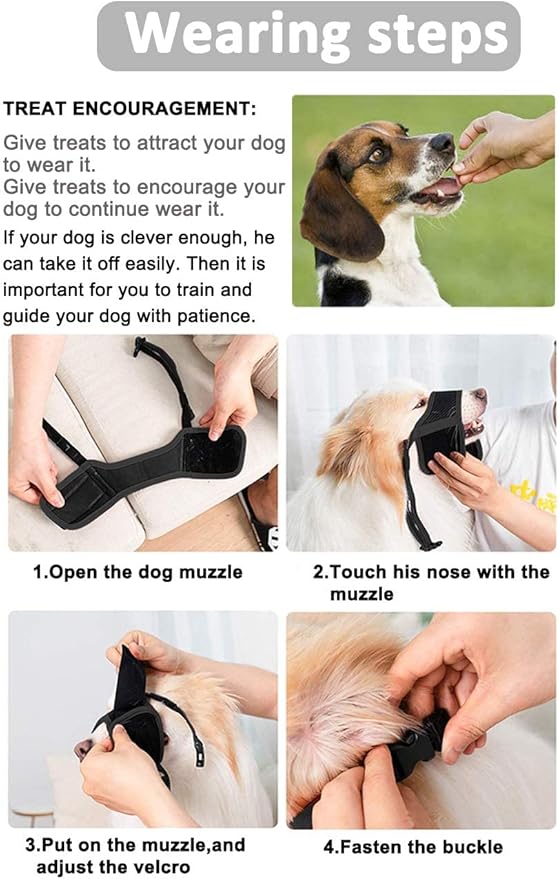 Wearing steps

TREAT ENCOURAGEMENT:

Give treats to attract your dog to wear it.
Give treats to encourage your dog to continue wear it.

If your dog is clever enough, he can take it off easily. Then it is important for you to train and guide your dog with patience.

1.Open the dog muzzle

2.Touch his nose with the muzzle

3.Put on the muzzle,and adjust the velcro

4.Fasten the buckle