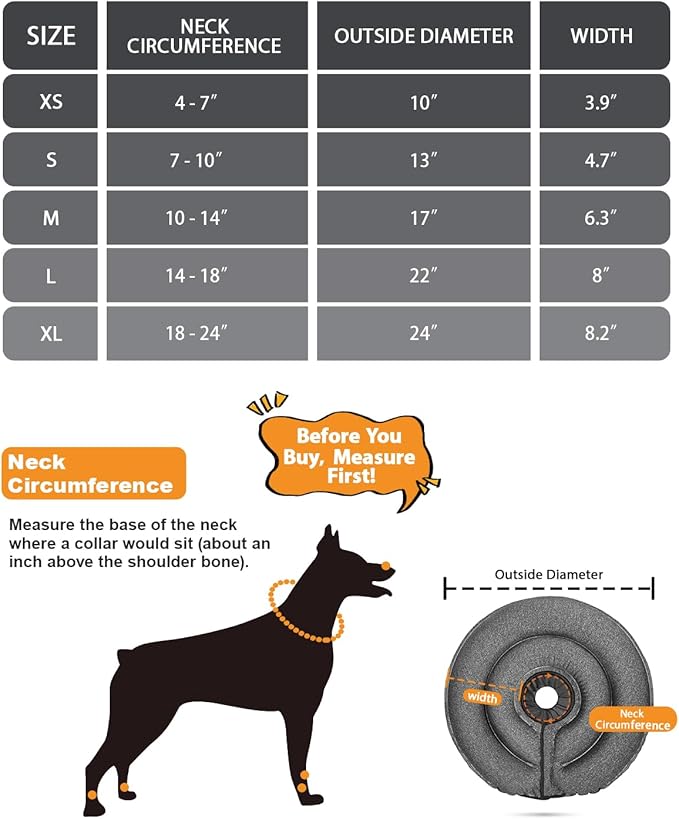 | SIZE | NECK CIRCUMFERENCE | OUTSIDE DIAMETER | WIDTH |
|---|---|---|---|
| XS | 4 - 7″ | 10″ | 3.9″ |
| S | 7 - 10″ | 13″ | 4.7″ |
| M | 10 - 14″ | 17″ | 6.3″ |
| L | 14 - 18″ | 22″ | 8″ |
| XL | 18 - 24″ | 24″ | 8.2″ |

Before You Buy, Measure First!

Neck Circumference

Measure the base of the neck where a collar would sit (about an inch above the shoulder bone).

Outside Diameter

width

Neck Circumference