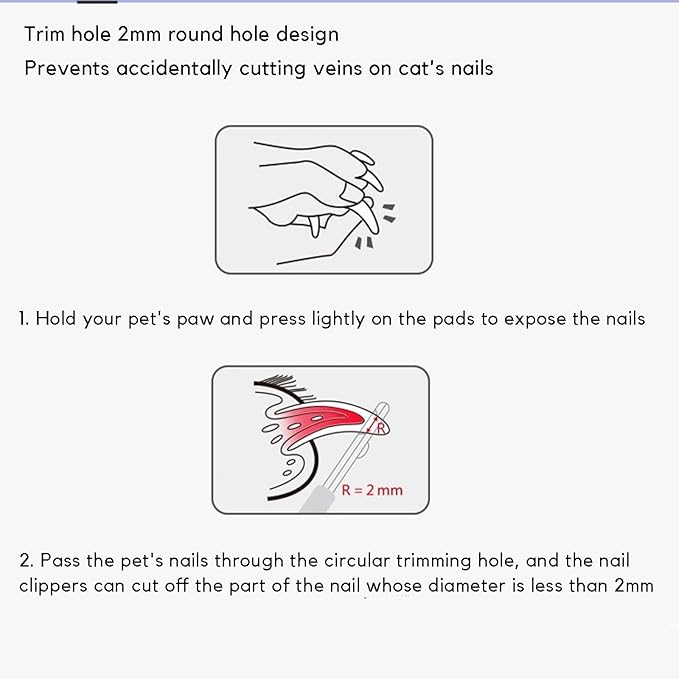 Trim hole 2mm round hole design
Prevents accidentally cutting veins on cat's nails

1. Hold your pet's paw and press lightly on the pads to expose the nails

R

R = 2 mm

2. Pass the pet's nails through the circular trimming hole, and the nail clippers can cut off the part of the nail whose diameter is less than 2mm