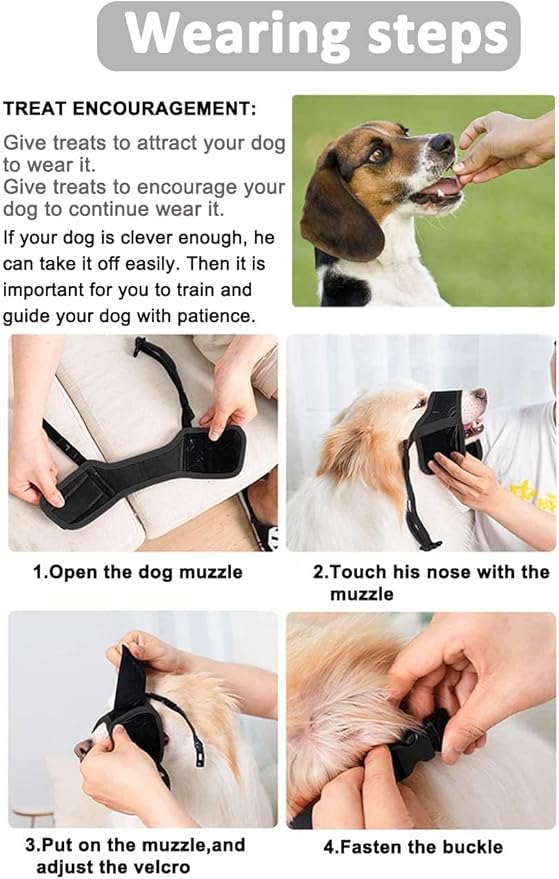 Wearing steps

TREAT ENCOURAGEMENT:

Give treats to attract your dog to wear it.
Give treats to encourage your dog to continue wear it.

If your dog is clever enough, he can take it off easily. Then it is important for you to train and guide your dog with patience.

1.Open the dog muzzle

2.Touch his nose with the muzzle

3.Put on the muzzle,and adjust the velcro

4.Fasten the buckle