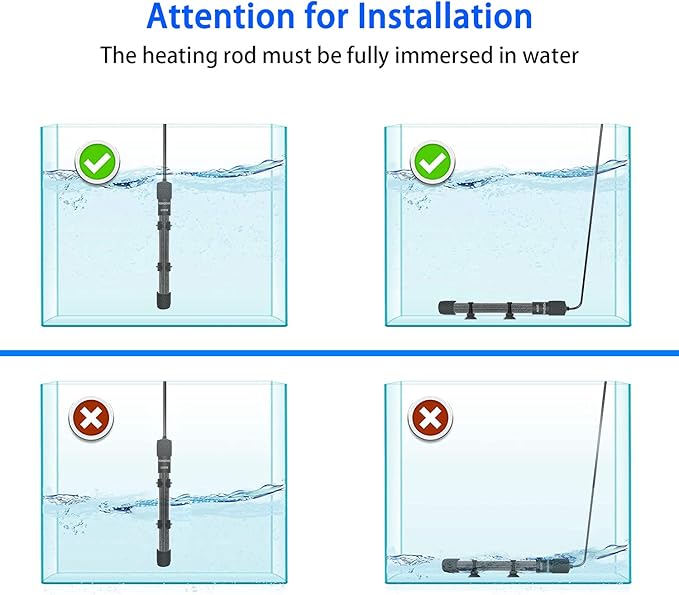 Attention for Installation

The heating rod must be fully immersed in water