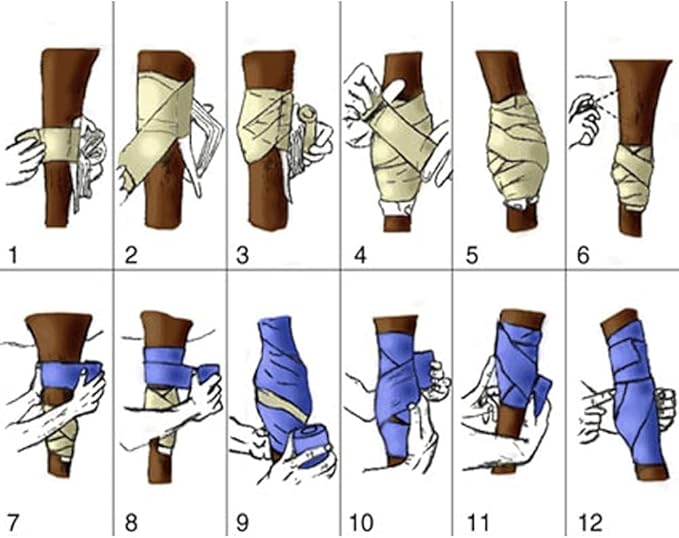 1
2
3
4
5
6
7
8
9
10
11
12