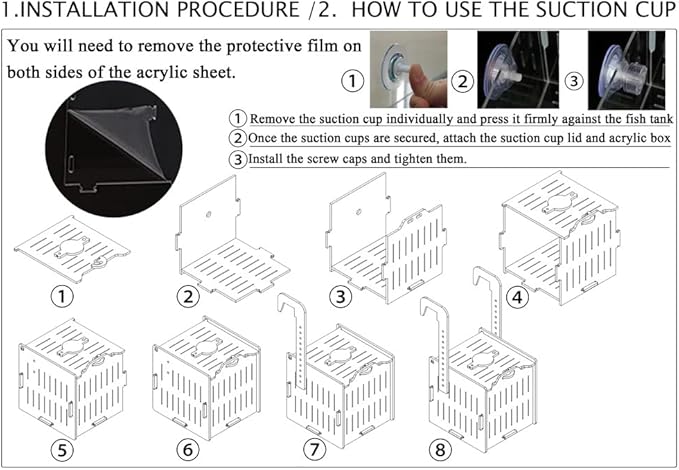 1.INSTALLATION PROCEDURE /2. HOW TO USE THE SUCTION CUP

You will need to remove the protective film on both sides of the acrylic sheet.

① ② ③

① Remove the suction cup individually and press it firmly against the fish tank
② Once the suction cups are secured, attach the suction cup lid and acrylic box
③ Install the screw caps and tighten them.

① ② ③ ④

⑤ ⑥ ⑦ ⑧