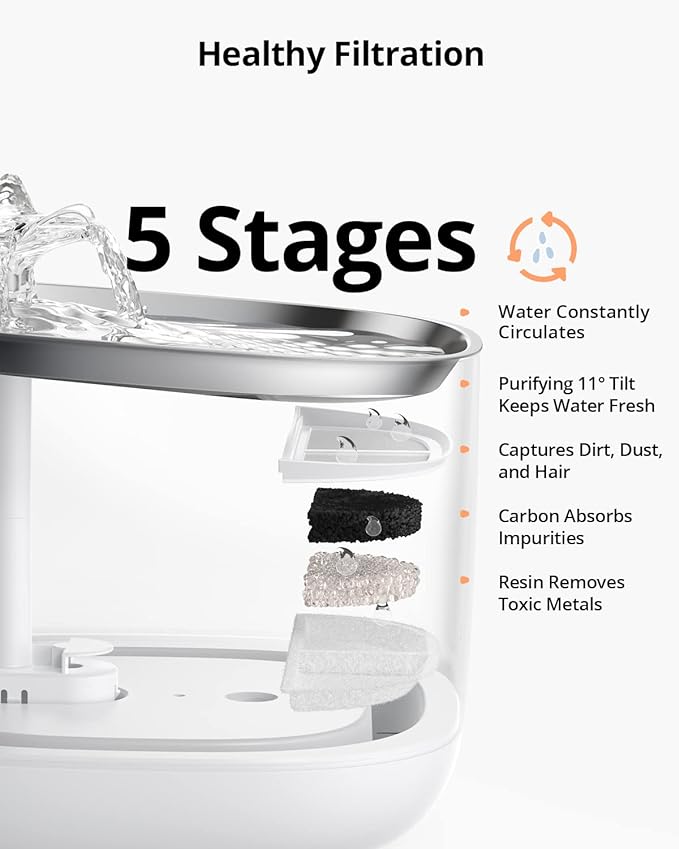 Healthy Filtration

5 Stages

Water Constantly Circulates

Purifying 11° Tilt Keeps Water Fresh

Captures Dirt, Dust, and Hair

Carbon Absorbs Impurities

Resin Removes Toxic Metals