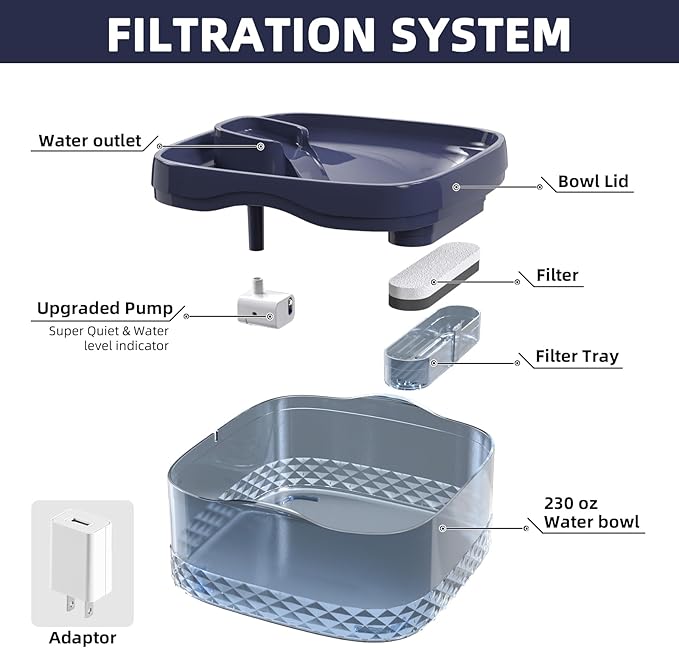 FILTRATION SYSTEM

Water outlet

Bowl Lid

Filter

Upgraded Pump
Super Quiet & Water level indicator

Filter Tray

230 oz
Water bowl

Adaptor