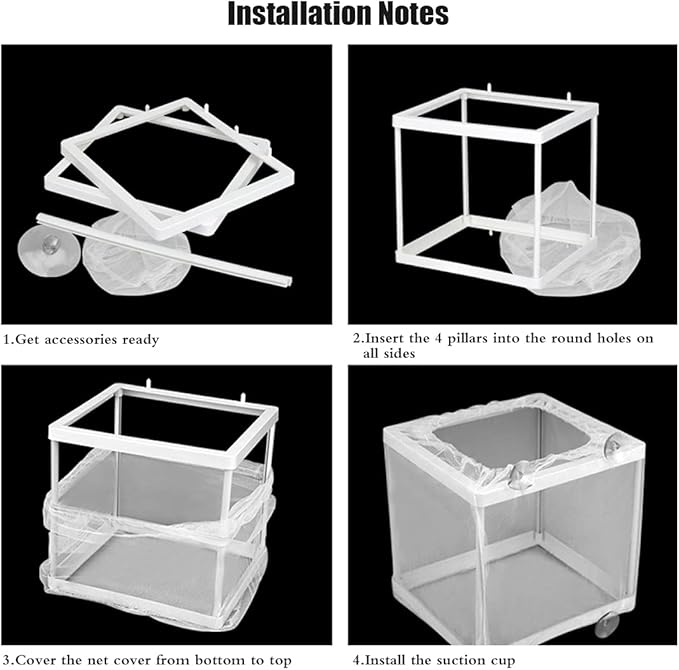 Installation Notes

1.Get accessories ready

2.Insert the 4 pillars into the round holes on all sides

3.Cover the net cover from bottom to top

4.Install the suction cup