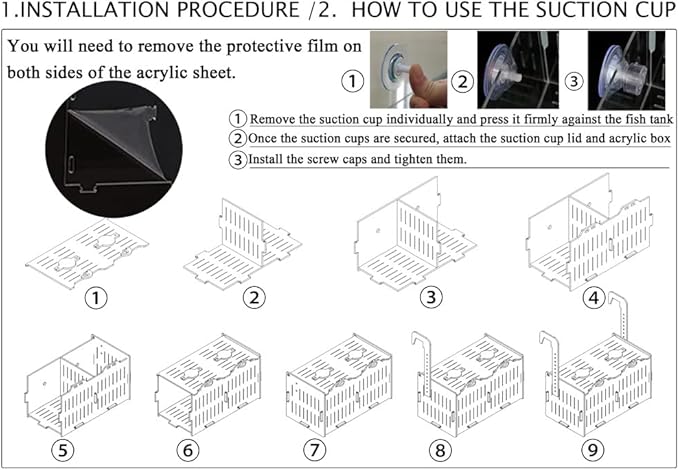 1.INSTALLATION PROCEDURE /2. HOW TO USE THE SUCTION CUP

You will need to remove the protective film on both sides of the acrylic sheet.

① ② ③

① Remove the suction cup individually and press it firmly against the fish tank
② Once the suction cups are secured, attach the suction cup lid and acrylic box
③ Install the screw caps and tighten them.

① ② ③ ④

⑤ ⑥ ⑦ ⑧ ⑨