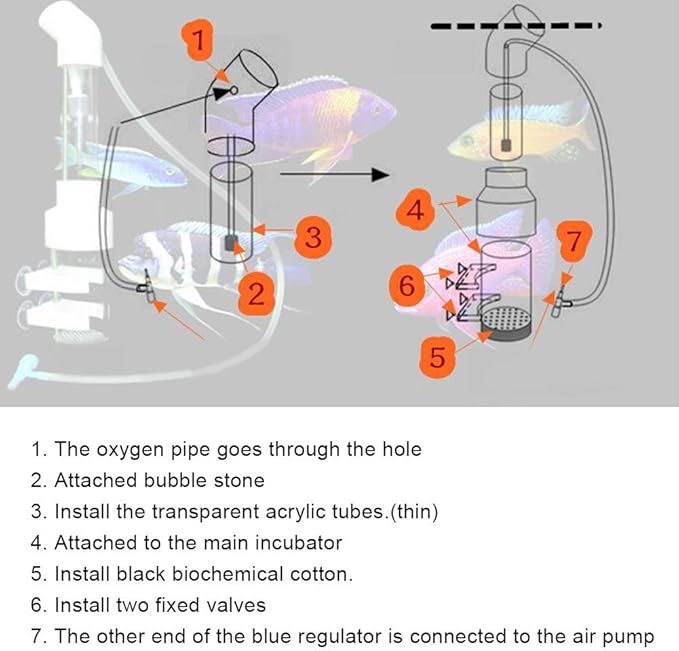 1

3

2

4

7

6

5

1. The oxygen pipe goes through the hole
2. Attached bubble stone
3. Install the transparent acrylic tubes.(thin)
4. Attached to the main incubator
5. Install black biochemical cotton.
6. Install two fixed valves
7. The other end of the blue regulator is connected to the air pump