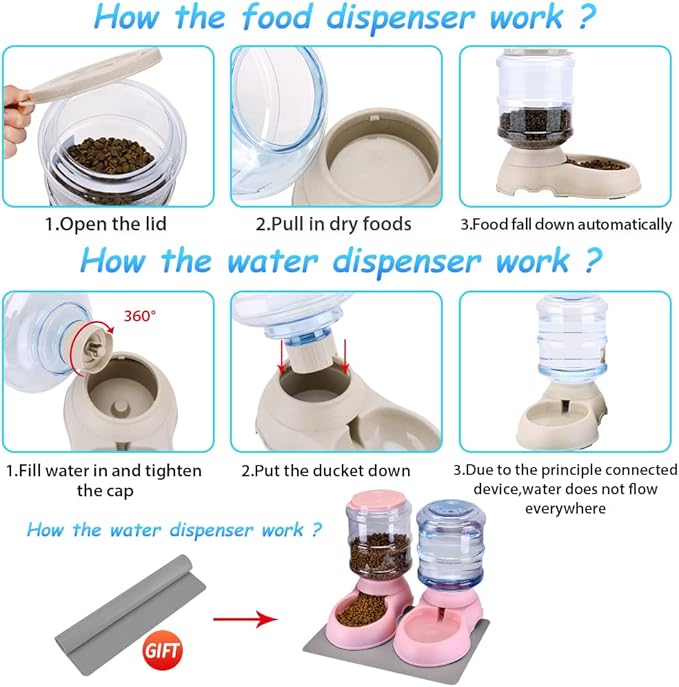 How the food dispenser work ?

1.Open the lid

2.Pull in dry foods

3.Food fall down automatically

How the water dispenser work ?

360°

1.Fill water in and tighten the cap

2.Put the ducket down

3.Due to the principle connected device,water does not flow everywhere

How the water dispenser work ?

GIFT