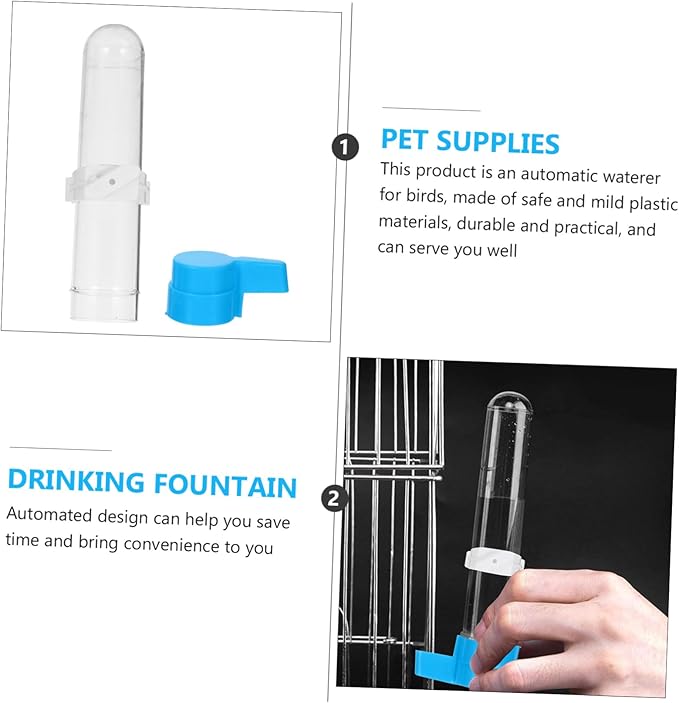 1

PET SUPPLIES

This product is an automatic waterer for birds, made of safe and mild plastic materials, durable and practical, and can serve you well

DRINKING FOUNTAIN

Automated design can help you save time and bring convenience to you

2