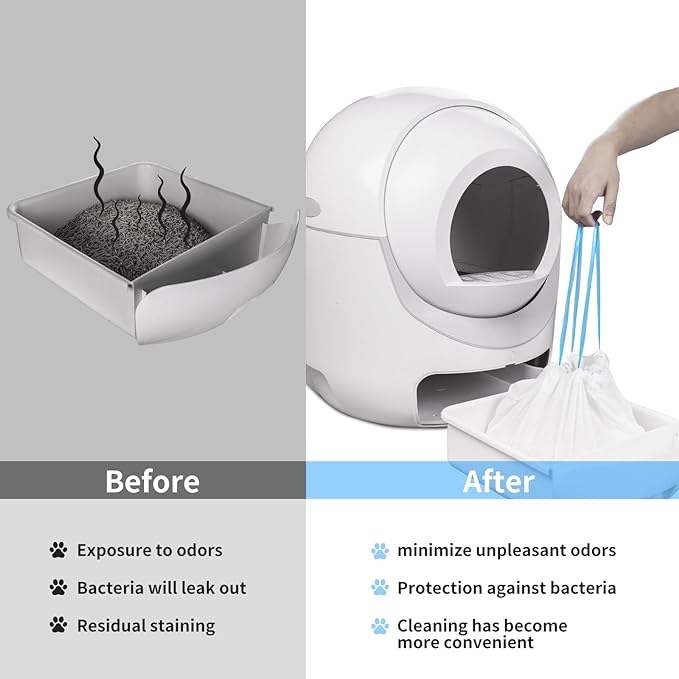 Before

Exposure to odors

Bacteria will leak out

Residual staining

After

minimize unpleasant odors

Protection against bacteria

Cleaning has become more convenient