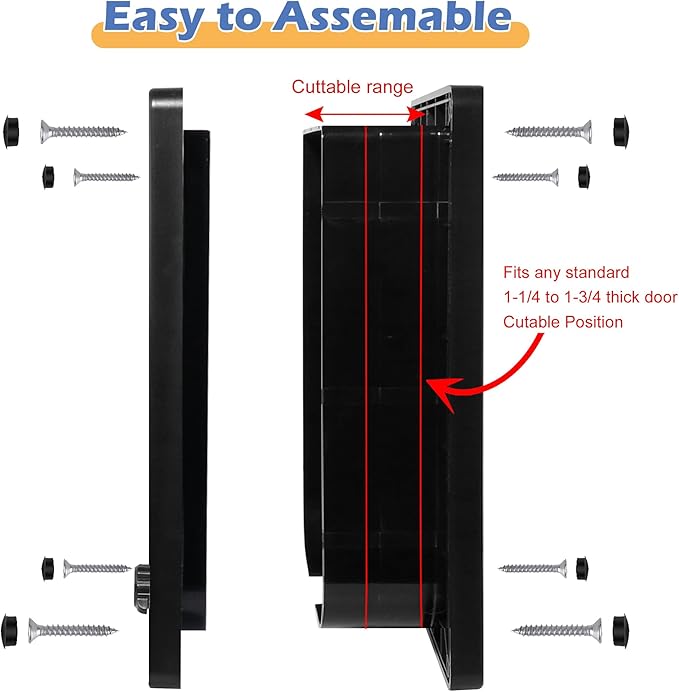 Easy to Assemable

Cuttable range

Fits any standard
1-1/4 to 1-3/4 thick door
Cutable Position