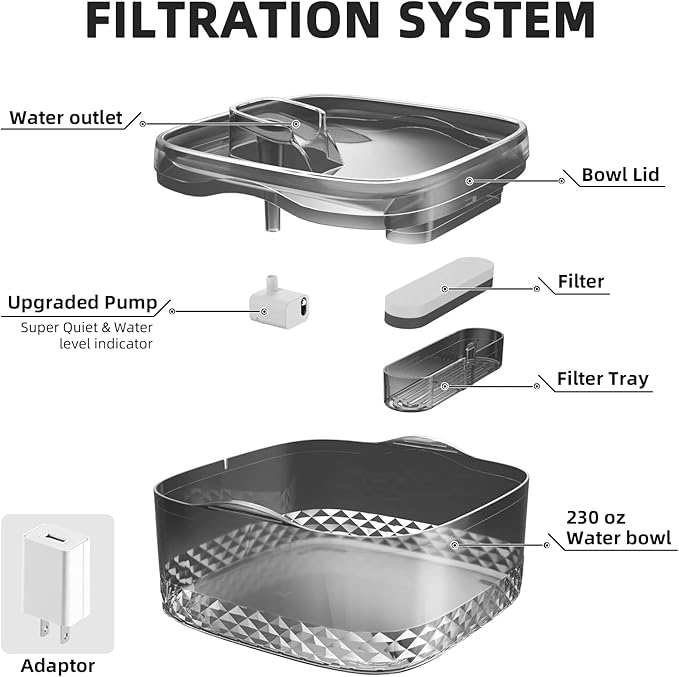 FILTRATION SYSTEM

Water outlet

Bowl Lid

Upgraded Pump
Super Quiet & Water level indicator

Filter

Filter Tray

230 oz
Water bowl

Adaptor