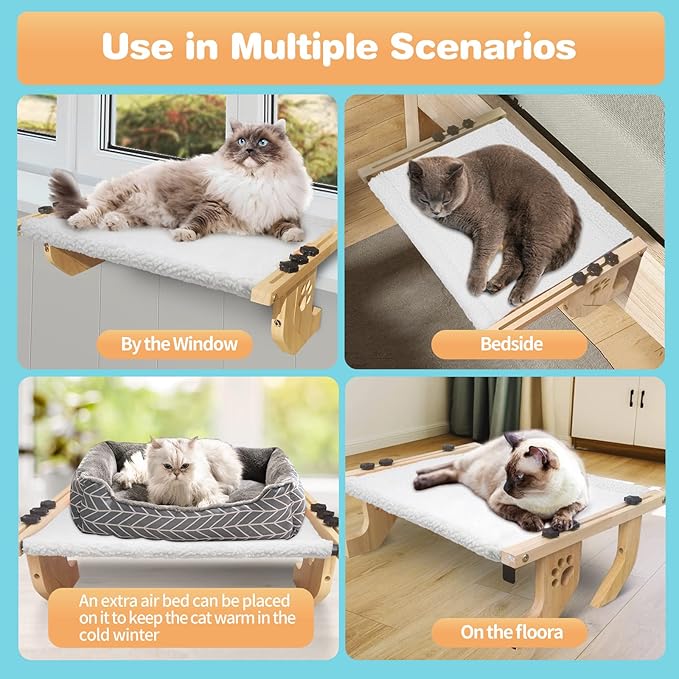 Use in Multiple Scenarios

By the Window

Bedside

An extra air bed can be placed on it to keep the cat warm in the cold winter

On the floora