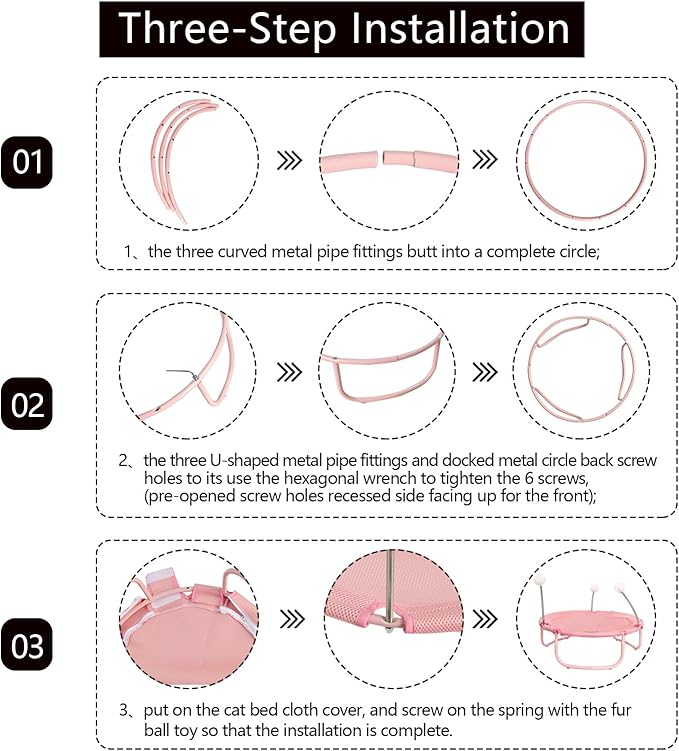 Three-Step Installation

01

1、the three curved metal pipe fittings butt into a complete circle;

02

2、the three U-shaped metal pipe fittings and docked metal circle back screw holes to its use the hexagonal wrench to tighten the 6 screws, (pre-opened screw holes recessed side facing up for the front);

03

3、put on the cat bed cloth cover, and screw on the spring with the fur ball toy so that the installation is complete.