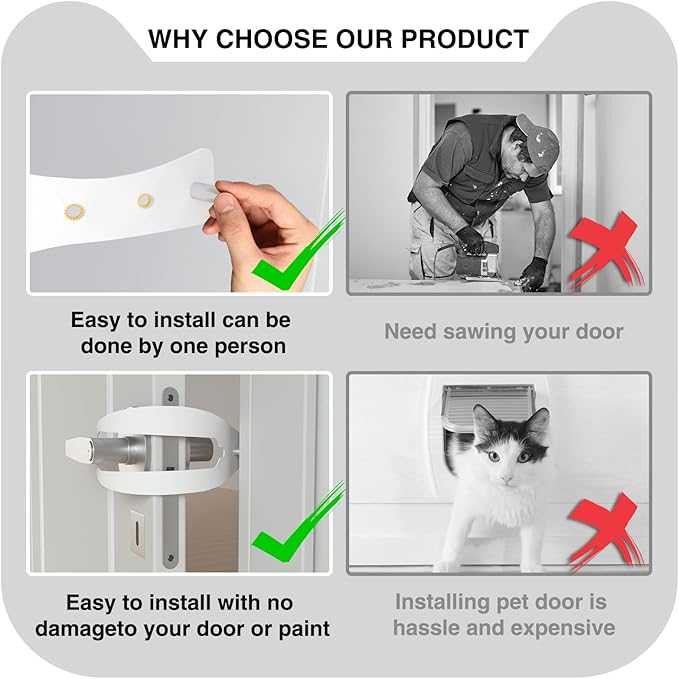 WHY CHOOSE OUR PRODUCT

Easy to install can be done by one person

Need sawing your door

Easy to install with no damageto your door or paint

Installing pet door is hassle and expensive