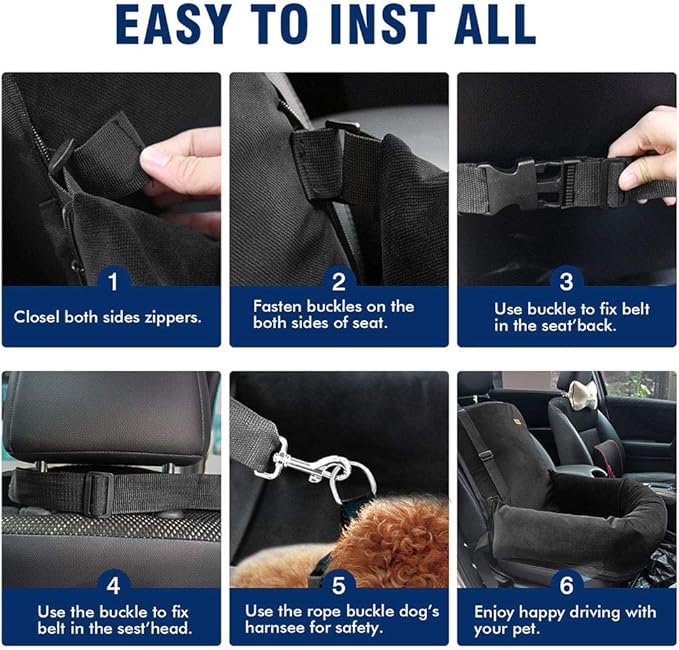 EASY TO INST ALL

1
Closel both sides zippers.

2
Fasten buckles on the both sides of seat.

3
Use buckle to fix belt in the seat'back.

4
Use the buckle to fix belt in the sest'head.

5
Use the rope buckle dog's harnsee for safety.

6
Enjoy happy driving with your pet.