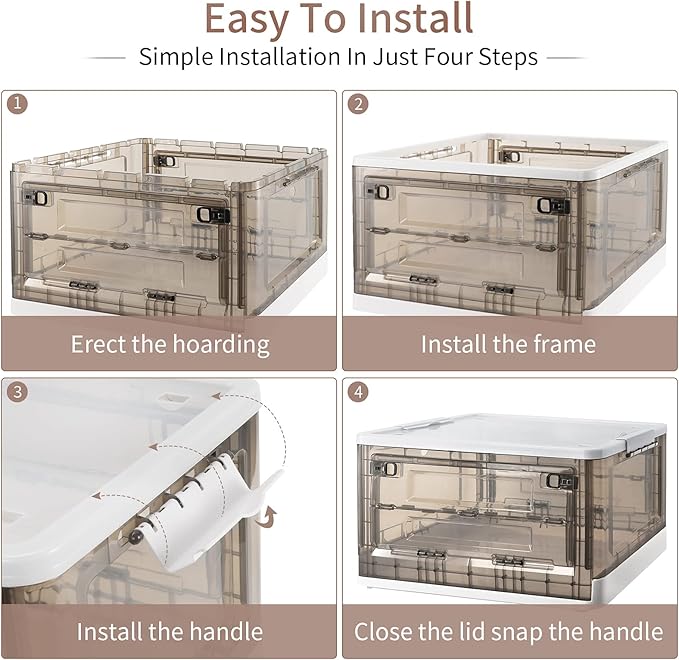 Easy To Install

Simple Installation In Just Four Steps

1

Erect the hoarding

2

Install the frame

3

Install the handle

4

Close the lid snap the handle