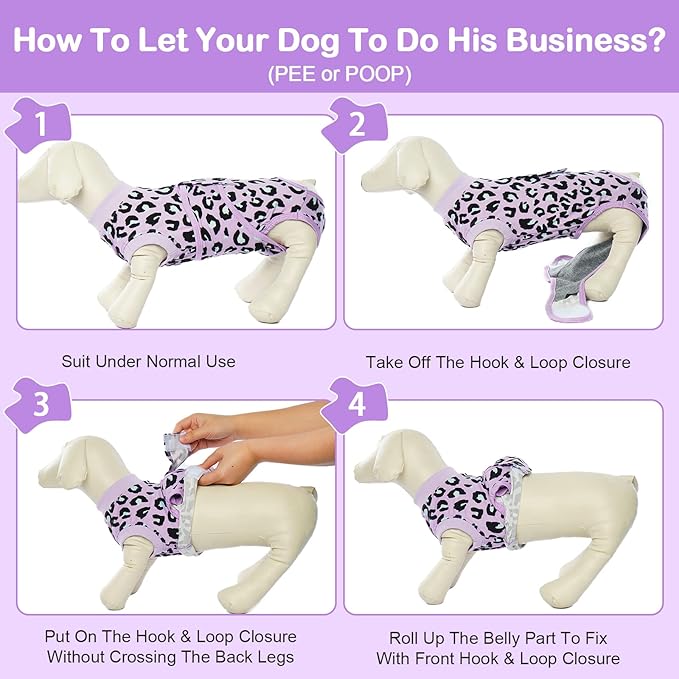 How To Let Your Dog To Do His Business?
(PEE or POOP)

1

Suit Under Normal Use

2

Take Off The Hook & Loop Closure

3

Put On The Hook & Loop Closure Without Crossing The Back Legs

4

Roll Up The Belly Part To Fix With Front Hook & Loop Closure