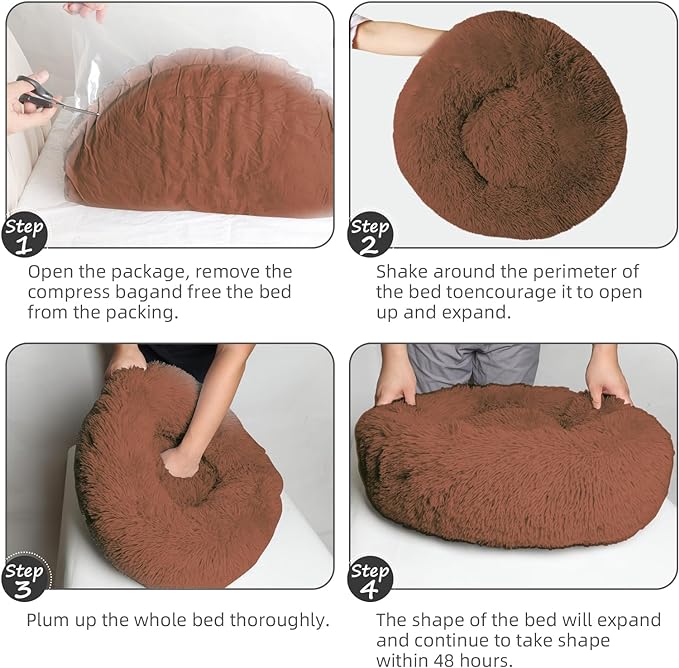 Step 1

Open the package, remove the compress bagand free the bed from the packing.

Step 2

Shake around the perimeter of the bed toencourage it to open up and expand.

Step 3

Plum up the whole bed thoroughly.

Step 4

The shape of the bed will expand and continue to take shape within 48 hours.