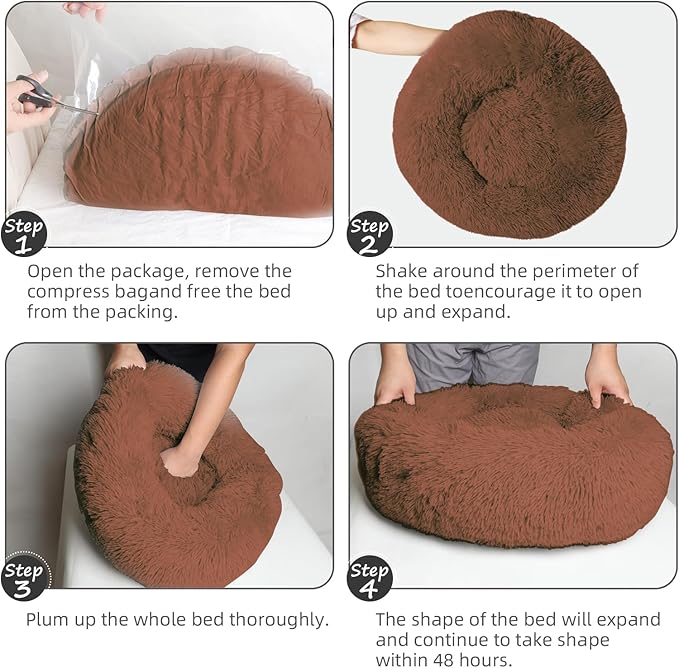 Step 1

Open the package, remove the compress bagand free the bed from the packing.

Step 2

Shake around the perimeter of the bed toencourage it to open up and expand.

Step 3

Plum up the whole bed thoroughly.

Step 4

The shape of the bed will expand and continue to take shape within 48 hours.