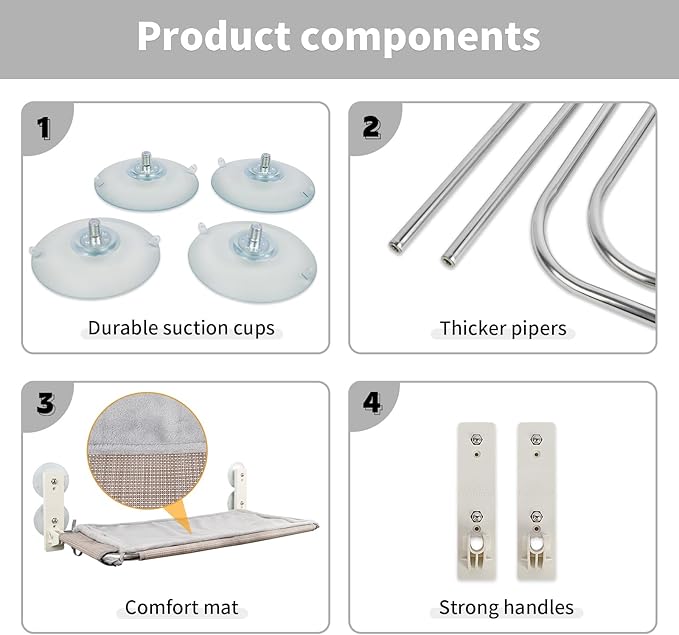 Product components

1

Durable suction cups

2

Thicker pipers

3

Comfort mat

4

Strong handles