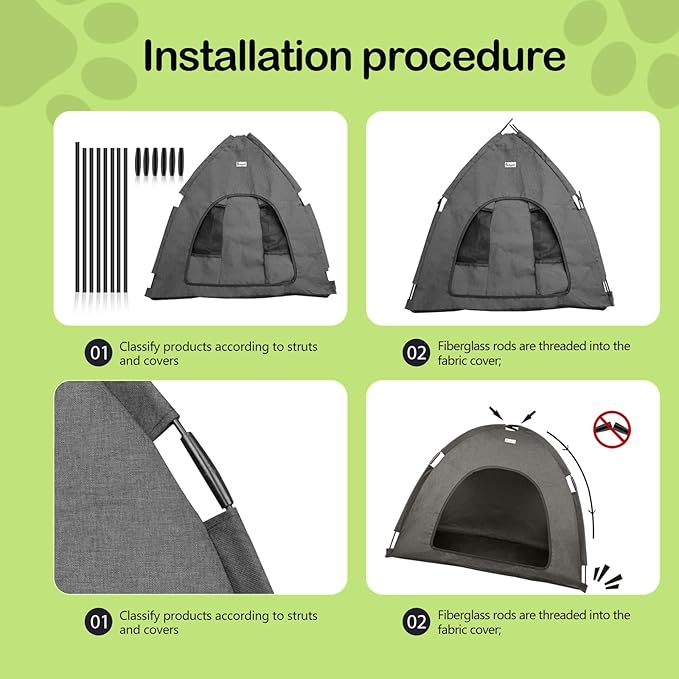 Installation procedure

01 Classify products according to struts and covers

02 Fiberglass rods are threaded into the fabric cover;

01 Classify products according to struts and covers

02 Fiberglass rods are threaded into the fabric cover;