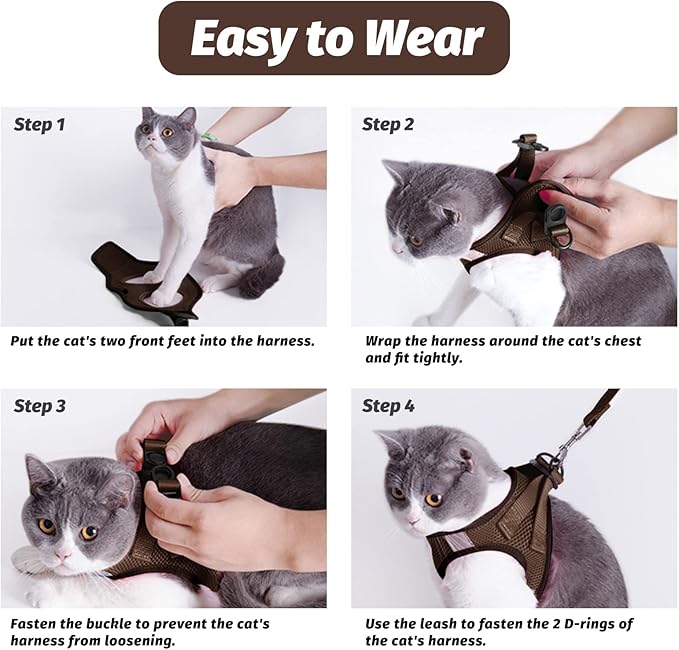 Easy to Wear

Step 1

Put the cat's two front feet into the harness.

Step 2

Wrap the harness around the cat's chest and fit tightly.

Step 3

Fasten the buckle to prevent the cat's harness from loosening.

Step 4

Use the leash to fasten the 2 D-rings of the cat's harness.