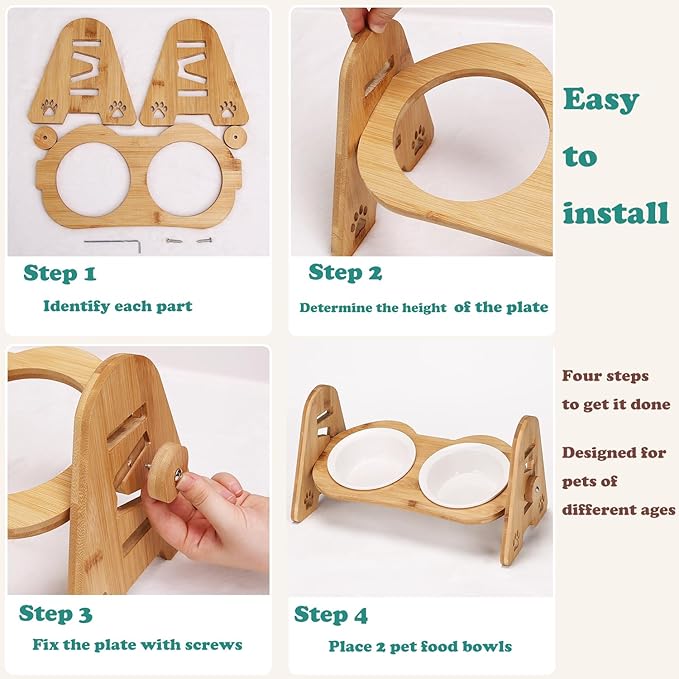 Step 1
Identify each part

Step 2
Determine the height of the plate

Easy to install

Step 3
Fix the plate with screws

Step 4
Place 2 pet food bowls

Four steps to get it done

Designed for pets of different ages