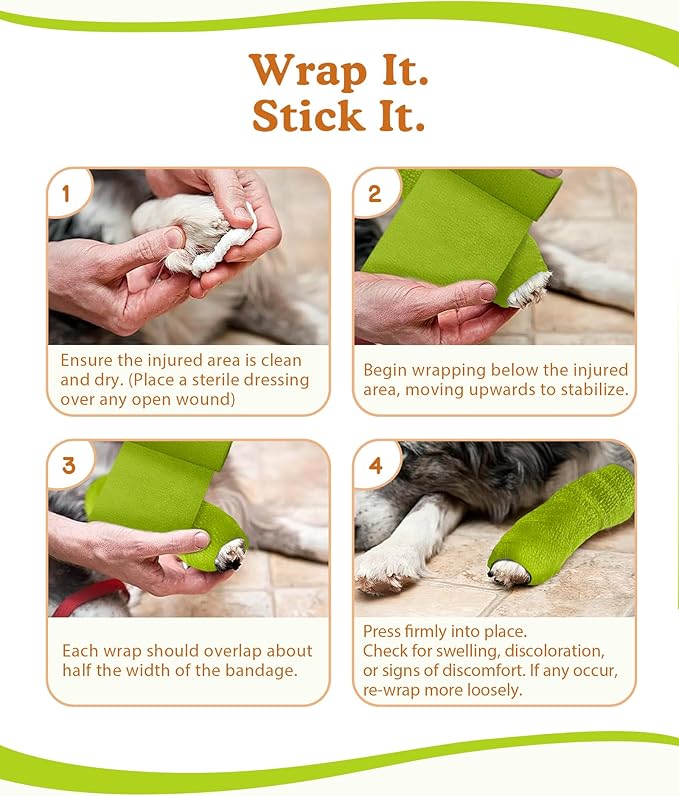 Wrap It.
Stick It.

1

Ensure the injured area is clean and dry. (Place a sterile dressing over any open wound)

2

Begin wrapping below the injured area, moving upwards to stabilize.

3

Each wrap should overlap about half the width of the bandage.

4

Press firmly into place.
Check for swelling, discoloration, or signs of discomfort. If any occur, re-wrap more loosely.