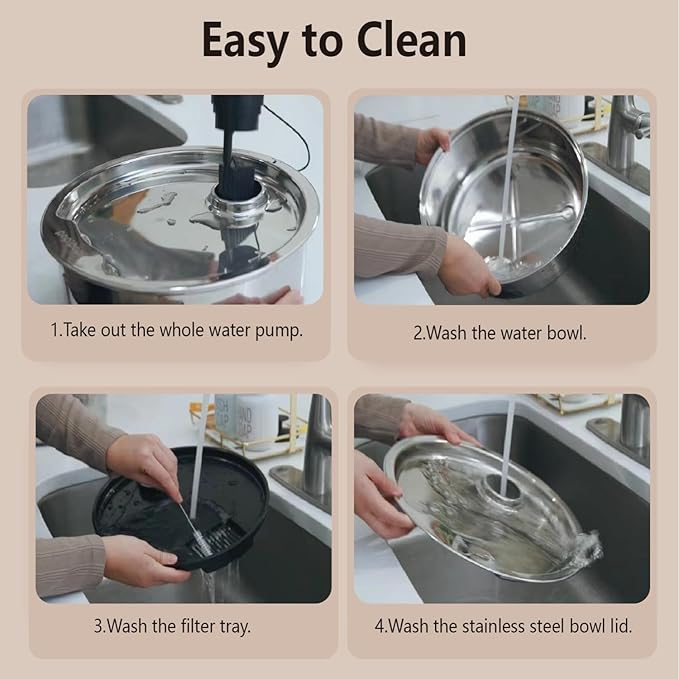 Easy to Clean

1.Take out the whole water pump.

2.Wash the water bowl.

3.Wash the filter tray.

4.Wash the stainless steel bowl lid.