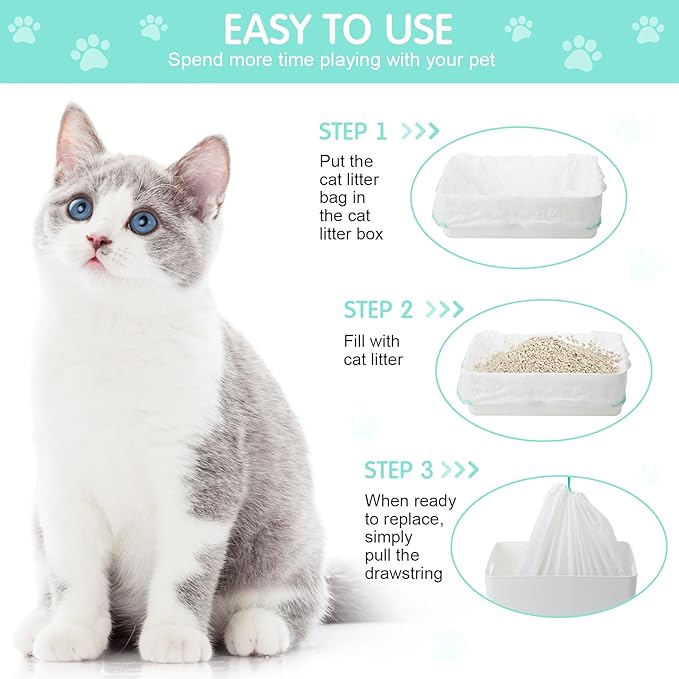 EASY TO USE
Spend more time playing with your pet

STEP 1 >>>
Put the cat litter bag in the cat litter box

STEP 2 >>>
Fill with cat litter

STEP 3 >>>
When ready to replace, simply pull the drawstring