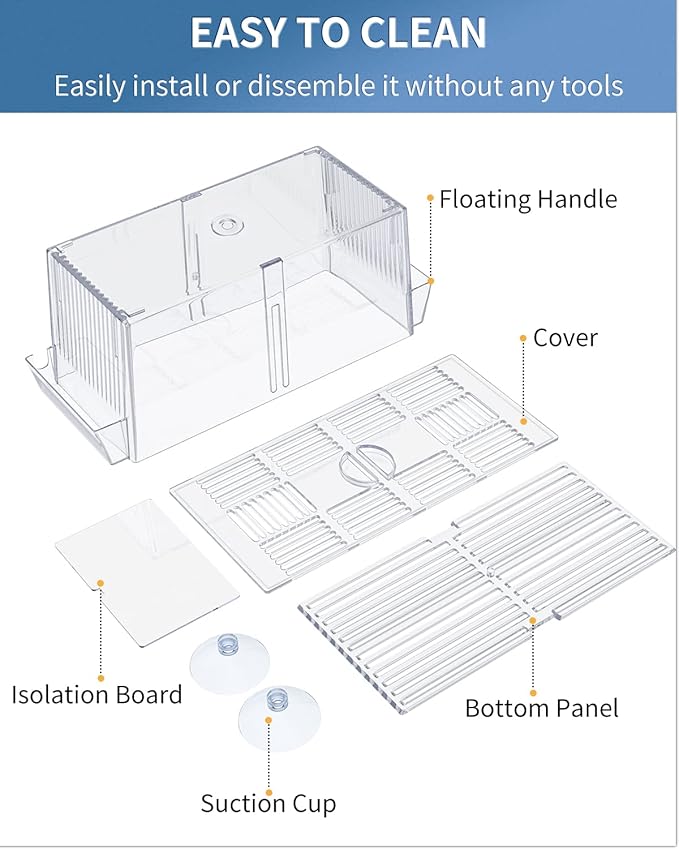 EASY TO CLEAN

Easily install or dissemble it without any tools

Floating Handle

Cover

Isolation Board

Bottom Panel

Suction Cup