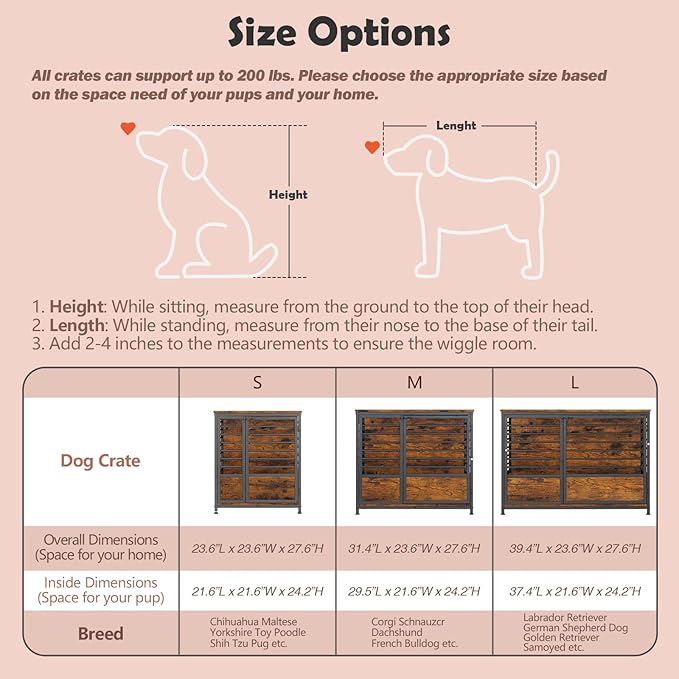 Size Options

All crates can support up to 200 lbs. Please choose the appropriate size based on the space need of your pups and your home.

Height

Lenght

1. Height: While sitting, measure from the ground to the top of their head.
2. Length: While standing, measure from their nose to the base of their tail.
3. Add 2-4 inches to the measurements to ensure the wiggle room.

| | S | M | L |
|---|---|---|---|
| Dog Crate | | | |
| Overall Dimensions (Space for your home) | 23.6"L x 23.6"W x 27.6"H | 31.4"L x 23.6"W x 27.6"H | 39.4"L x 23.6"W x 27.6"H |
| Inside Dimensions (Space for your pup) | 21.6"L x 21.6"W x 24.2"H | 29.5"L x 21.6"W x 24.2"H | 37.4"L x 21.6"W x 24.2"H |
| Breed | Chihuahua Maltese Yorkshire Toy Poodle Shih Tzu Pug etc. | Corgi Schnauzcr Dachshund French Bulldog etc. | Labrador Retriever German Shepherd Dog Golden Retriever Samoyed etc. |