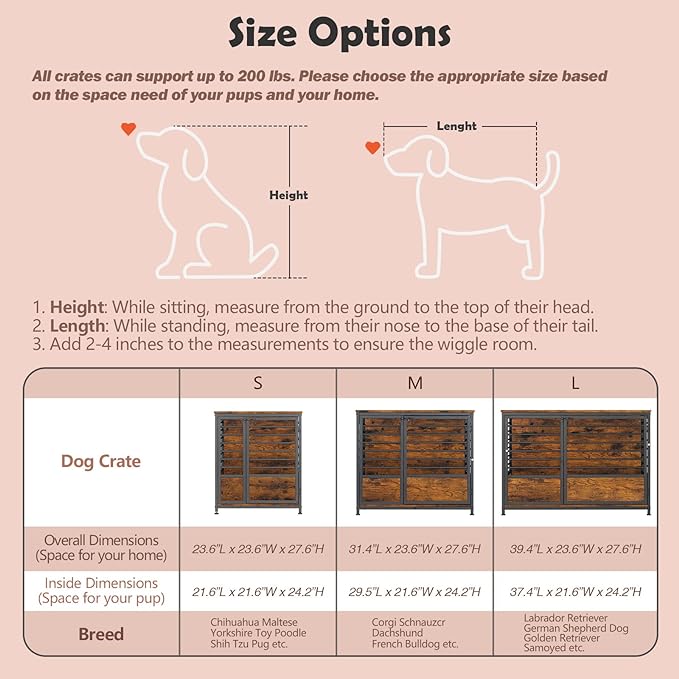 Size Options

All crates can support up to 200 lbs. Please choose the appropriate size based on the space need of your pups and your home.

Height

Lenght

1. Height: While sitting, measure from the ground to the top of their head.
2. Length: While standing, measure from their nose to the base of their tail.
3. Add 2-4 inches to the measurements to ensure the wiggle room.

| | S | M | L |
|---|---|---|---|
| Dog Crate | | | |
| Overall Dimensions (Space for your home) | 23.6"L x 23.6"W x 27.6"H | 31.4"L x 23.6"W x 27.6"H | 39.4"L x 23.6"W x 27.6"H |
| Inside Dimensions (Space for your pup) | 21.6"L x 21.6"W x 24.2"H | 29.5"L x 21.6"W x 24.2"H | 37.4"L x 21.6"W x 24.2"H |
| Breed | Chihuahua Maltese Yorkshire Toy Poodle Shih Tzu Pug etc. | Corgi Schnauzcr Dachshund French Bulldog etc. | Labrador Retriever German Shepherd Dog Golden Retriever Samoyed etc. |