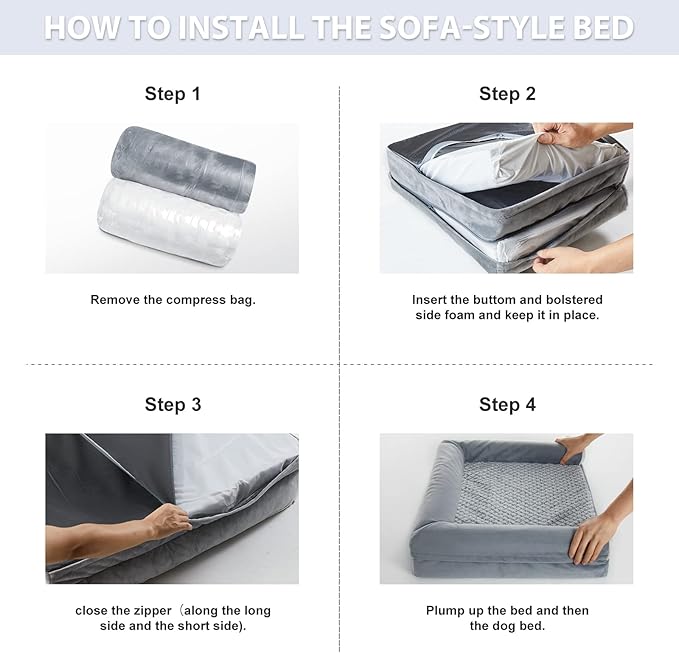 HOW TO INSTALL THE SOFA-STYLE BED

Step 1

Remove the compress bag.

Step 2

Insert the buttom and bolstered side foam and keep it in place.

Step 3

close the zipper（along the long side and the short side).

Step 4

Plump up the bed and then the dog bed.