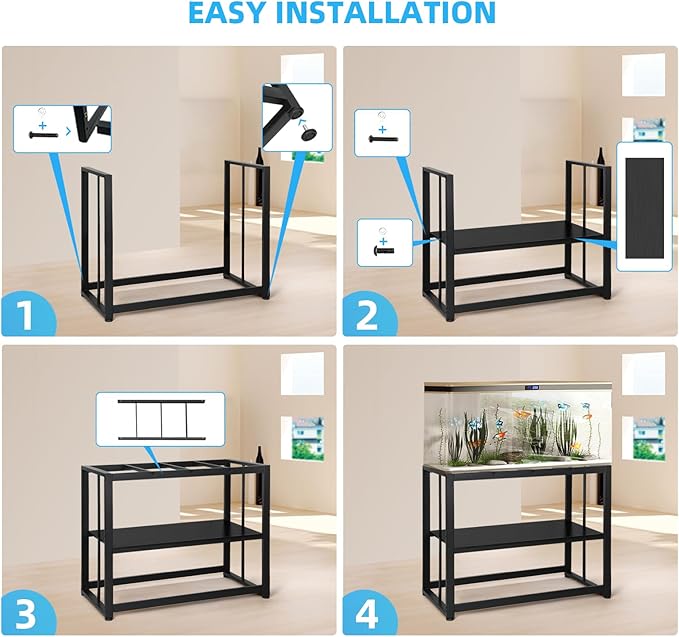 EASY INSTALLATION

1

2

3

4