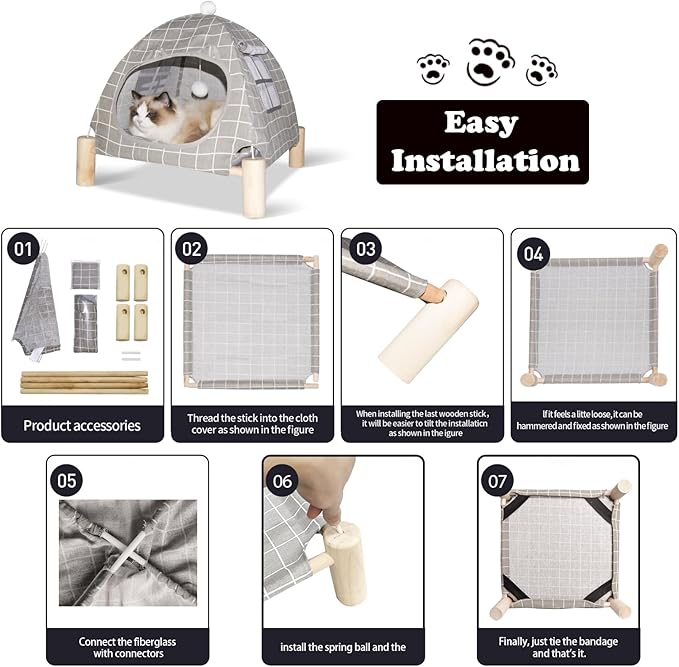 Easy Installation

01
Product accessories

02
Thread the stick into the cloth cover as shown in the figure

03
When installing the last wooden stick, it will be easier to tilt the installaticn as shown in the igure

04
If it feels a litte loose, it can be hammered and fixed as shown in the figure

05
Connect the fiberglass with connectors

06
install the spring ball and the

07
Finally, just tie the bandage and that's it.