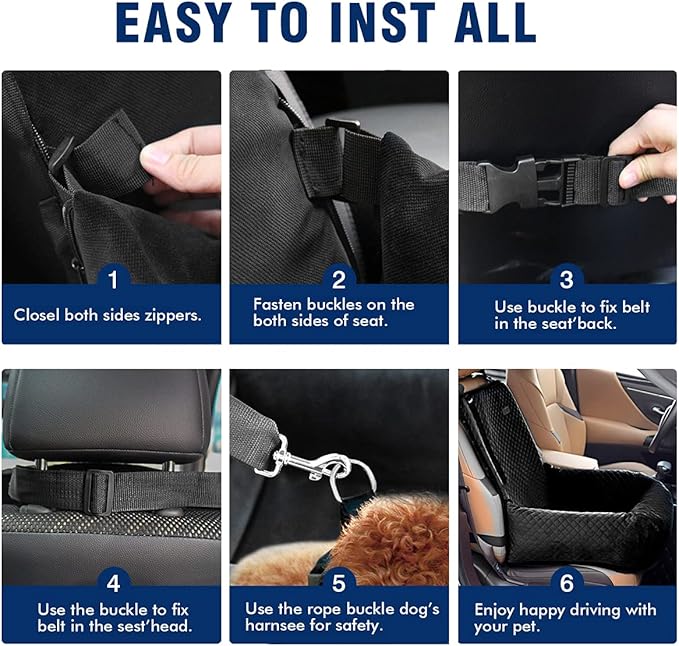 EASY TO INST ALL

1
Closel both sides zippers.

2
Fasten buckles on the both sides of seat.

3
Use buckle to fix belt in the seat'back.

4
Use the buckle to fix belt in the sest'head.

5
Use the rope buckle dog's harnsee for safety.

6
Enjoy happy driving with your pet.