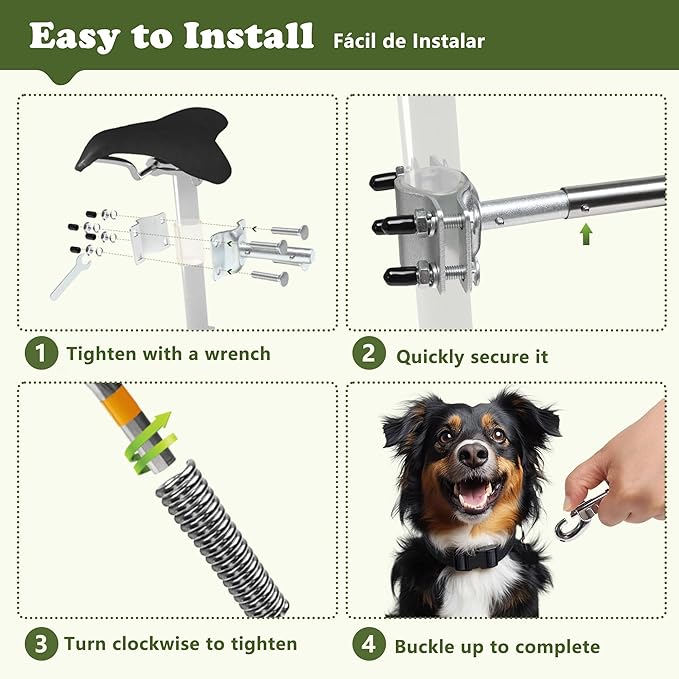 Easy to Install Fácil de Instalar

1 Tighten with a wrench

2 Quickly secure it

3 Turn clockwise to tighten

4 Buckle up to complete