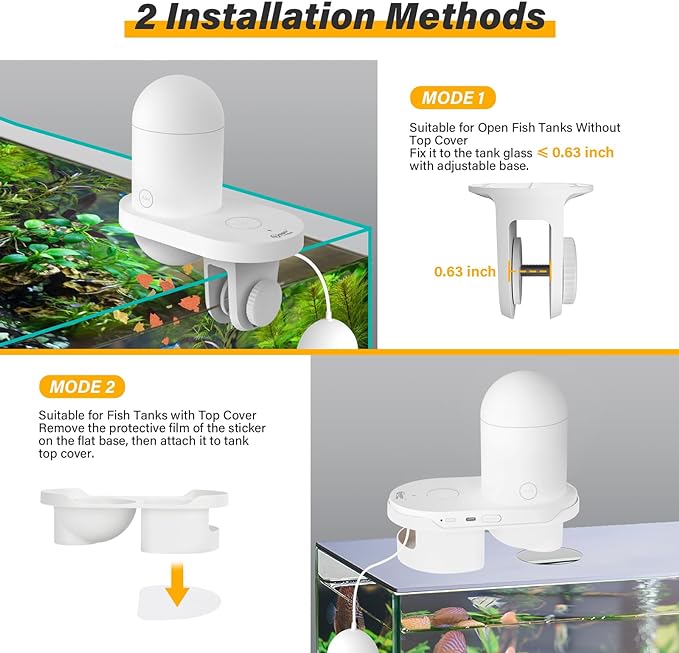 2 Installation Methods

MODE 1

Suitable for Open Fish Tanks Without Top Cover
Fix it to the tank glass $\leqslant$ 0.63 inch with adjustable base.

0.63 inch

MODE 2

Suitable for Fish Tanks with Top Cover
Remove the protective film of the sticker on the flat base, then attach it to tank top cover.