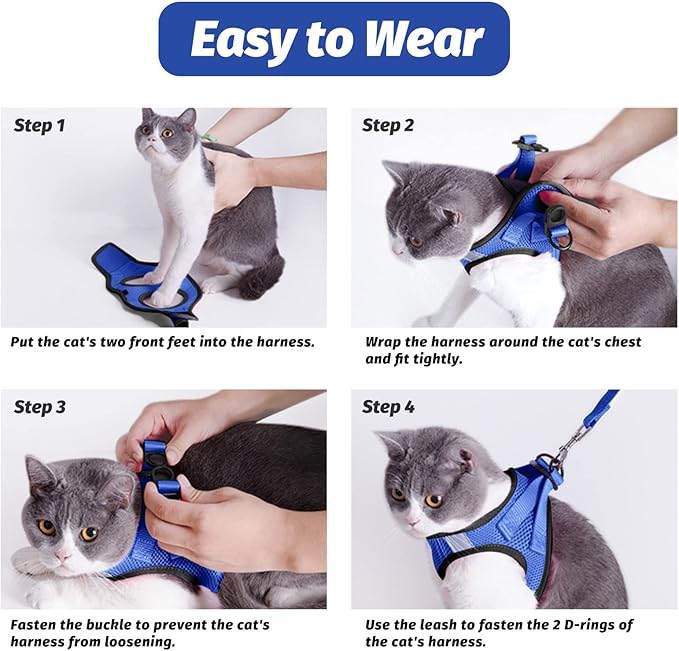 Easy to Wear

Step 1

Put the cat's two front feet into the harness.

Step 2

Wrap the harness around the cat's chest and fit tightly.

Step 3

Fasten the buckle to prevent the cat's harness from loosening.

Step 4

Use the leash to fasten the 2 D-rings of the cat's harness.