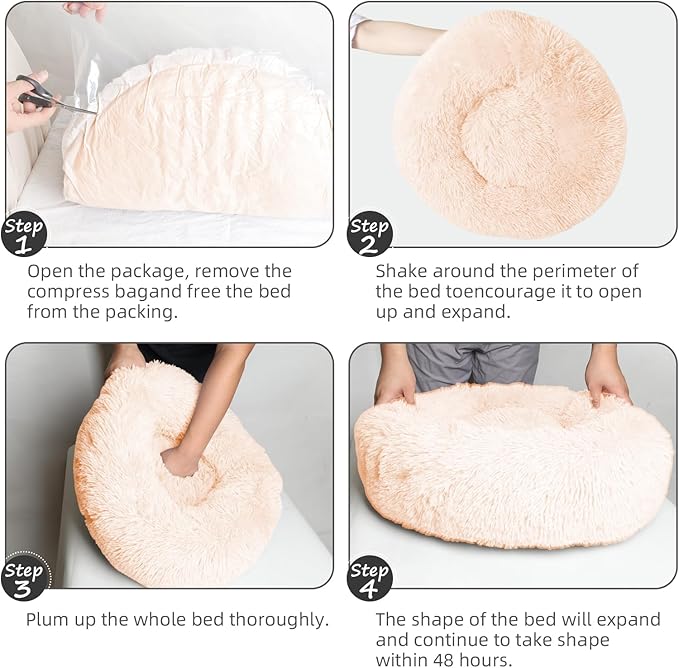 Step 1

Open the package, remove the compress bagand free the bed from the packing.

Step 2

Shake around the perimeter of the bed toencourage it to open up and expand.

Step 3

Plum up the whole bed thoroughly.

Step 4

The shape of the bed will expand and continue to take shape within 48 hours.