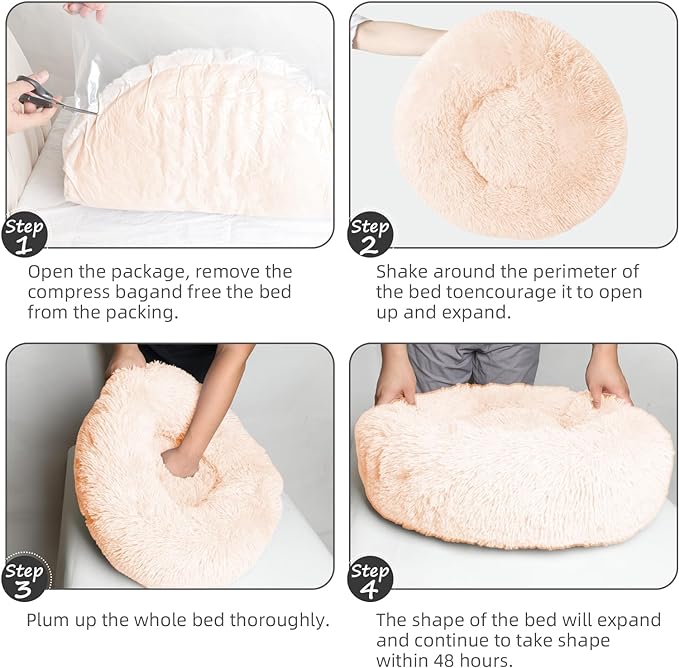 Step 1

Open the package, remove the compress bagand free the bed from the packing.

Step 2

Shake around the perimeter of the bed toencourage it to open up and expand.

Step 3

Plum up the whole bed thoroughly.

Step 4

The shape of the bed will expand and continue to take shape within 48 hours.