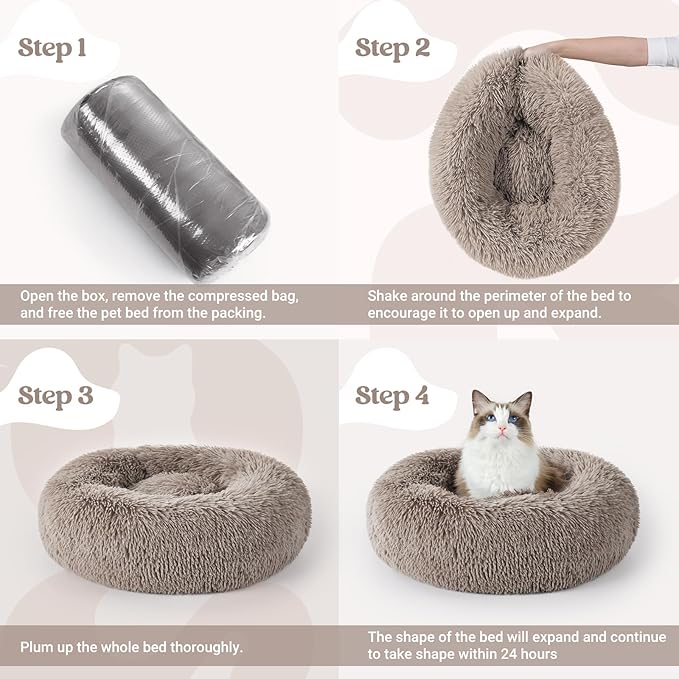 Step 1

Open the box, remove the compressed bag, and free the pet bed from the packing.

Step 2

Shake around the perimeter of the bed to encourage it to open up and expand.

Step 3

Plum up the whole bed thoroughly.

Step 4

The shape of the bed will expand and continue to take shape within 24 hours