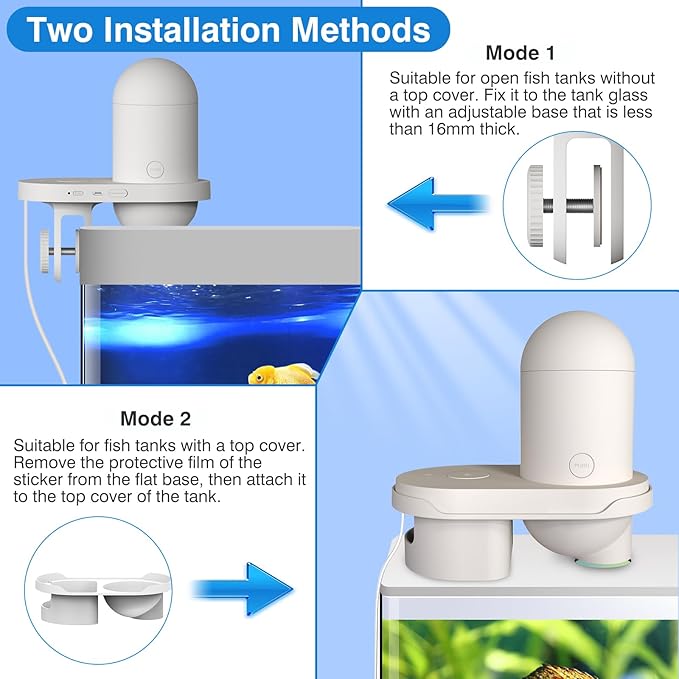 Two Installation Methods

Mode 1

Suitable for open fish tanks without a top cover. Fix it to the tank glass with an adjustable base that is less than 16mm thick.

Mode 2

Suitable for fish tanks with a top cover. Remove the protective film of the sticker from the flat base, then attach it to the top cover of the tank.