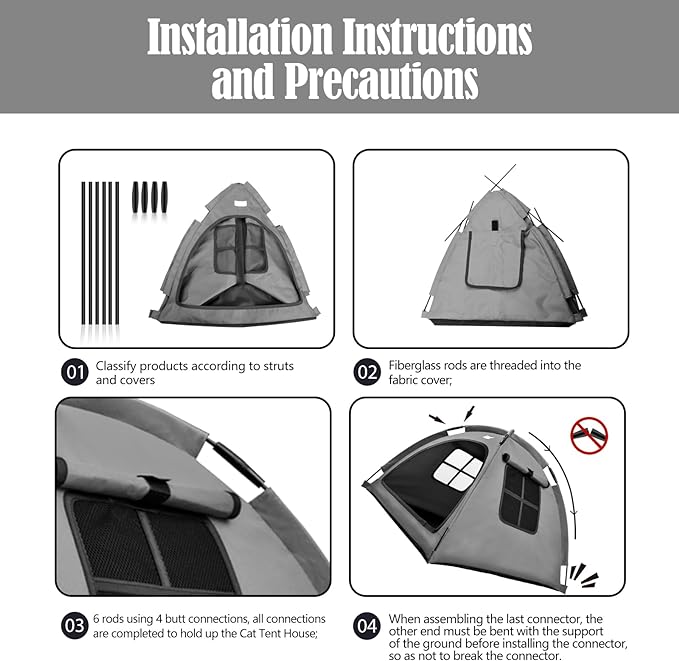 Installation Instructions and Precautions

01 Classify products according to struts and covers

02 Fiberglass rods are threaded into the fabric cover;

03 6 rods using 4 butt connections, all connections are completed to hold up the Cat Tent House;

04 When assembling the last connector, the other end must be bent with the support of the ground before installing the connector, so as not to break the connector.