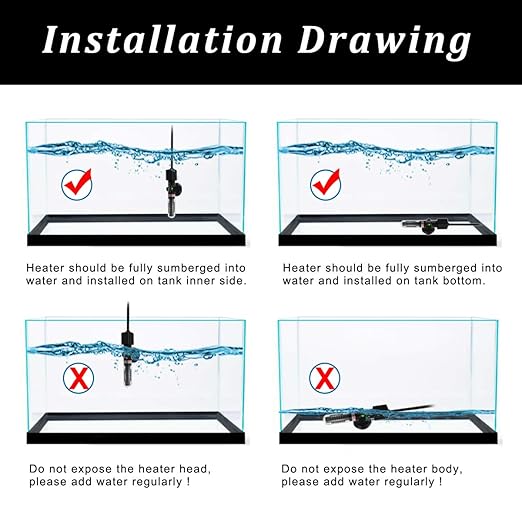 Installation Drawing

Heater should be fully sumberged into water and installed on tank inner side.

Heater should be fully sumberged into water and installed on tank bottom.

Do not expose the heater head, please add water regularly !

Do not expose the heater body, please add water regularly !